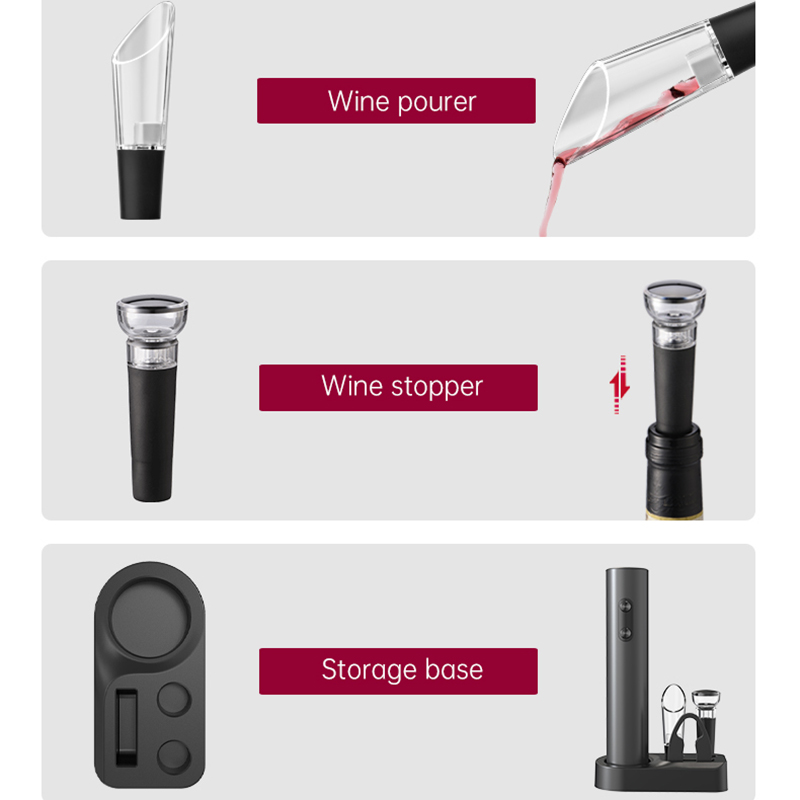 Wine pourer

Wine stopper

Storage base