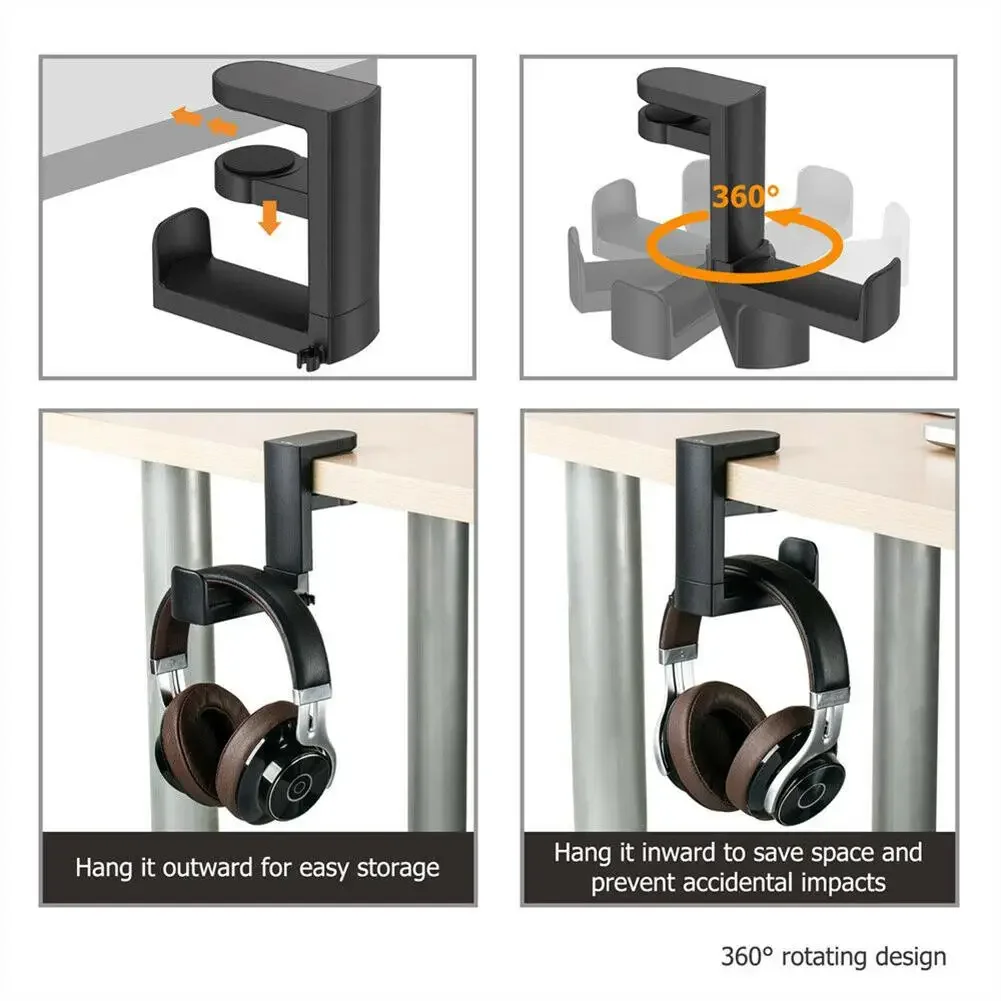 360°

Hang it outward for easy storage

Hang it inward to save space and prevent accidental impacts

360° rotating design